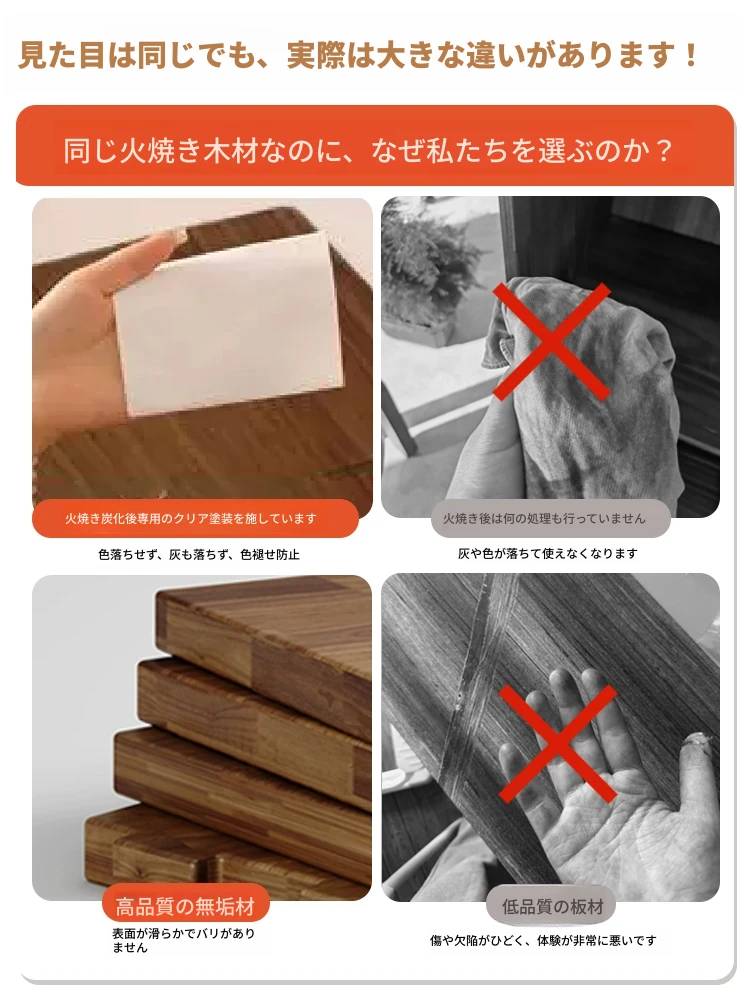 見た目は同じでも、実際は大きな違いがあります！

同じ火焼き木材なのに、なぜ私たちを選ぶのか？

火焼き炭化後専用のクリア塗装を施しています

色落ちせず、灰も落ちず、色褪せ防止

火焼き後は何の処理も行っていません

灰や色が落ちて使えなくなります

高品質の無垢材

表面が滑らかでバリがありません

低品質の板材

傷や欠陥がひどく、体験が非常に悪いです